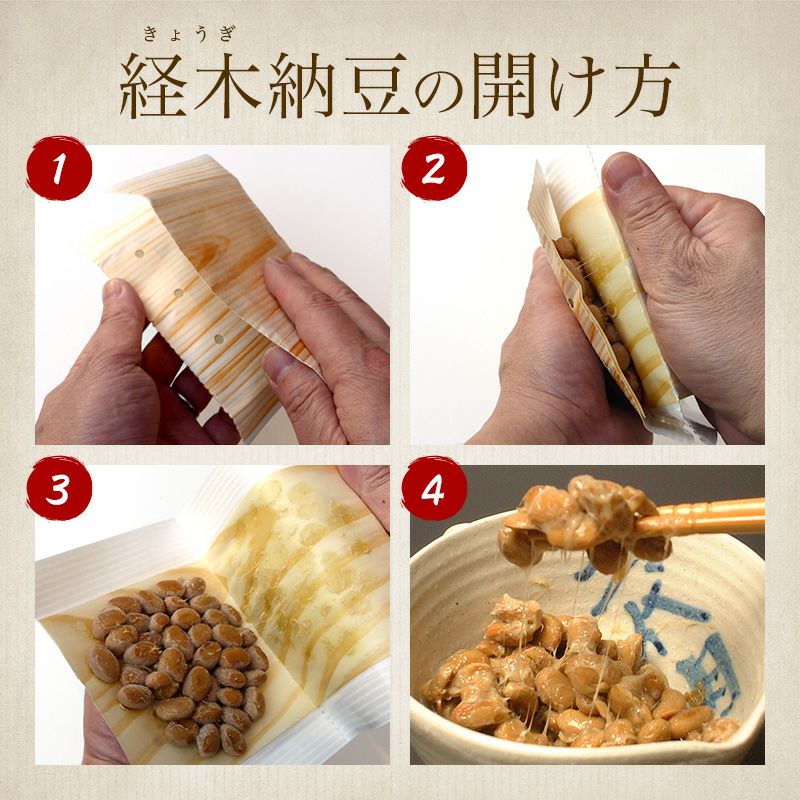 きょうぎ
経木納豆の開け方

1

2

3

4